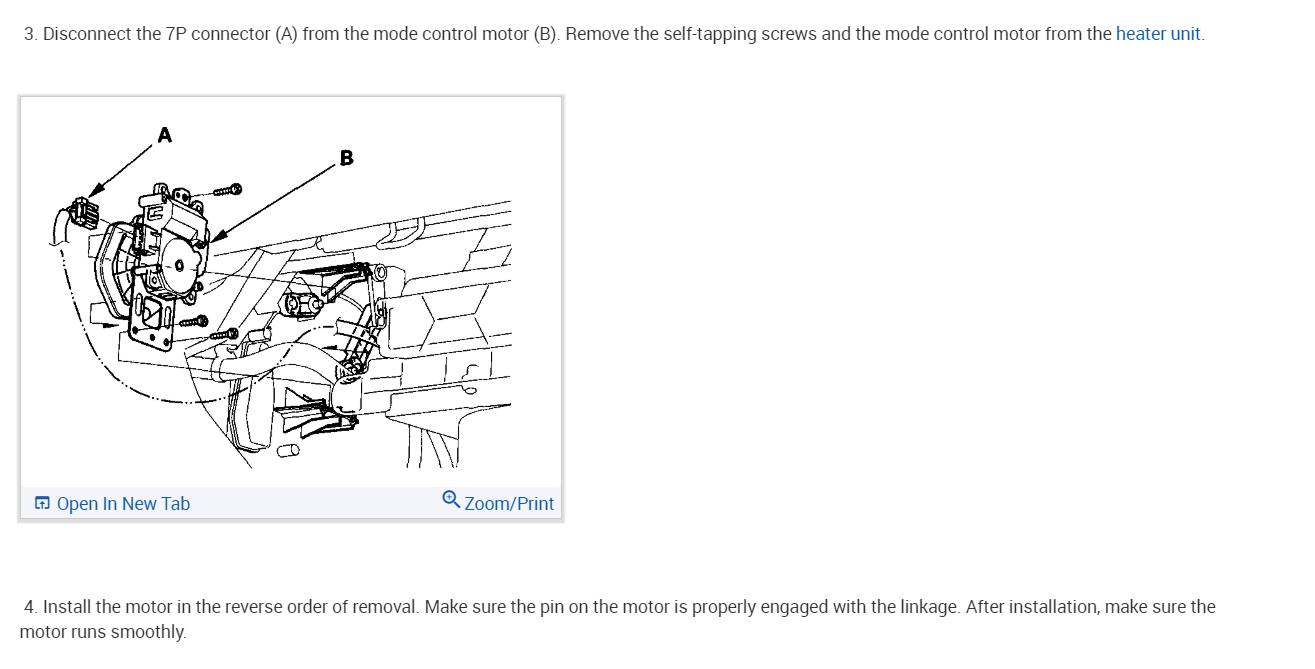 3. Disconnect the 7P connector (A) from the mode control motor (B). Remove the self-tapping screws and the mode control motor from the heater unit.

A

B

Open In New Tab

Zoom/Print

4. Install the motor in the reverse order of removal. Make sure the pin on the motor is properly engaged with the linkage. After installation, make sure the motor runs smoothly.