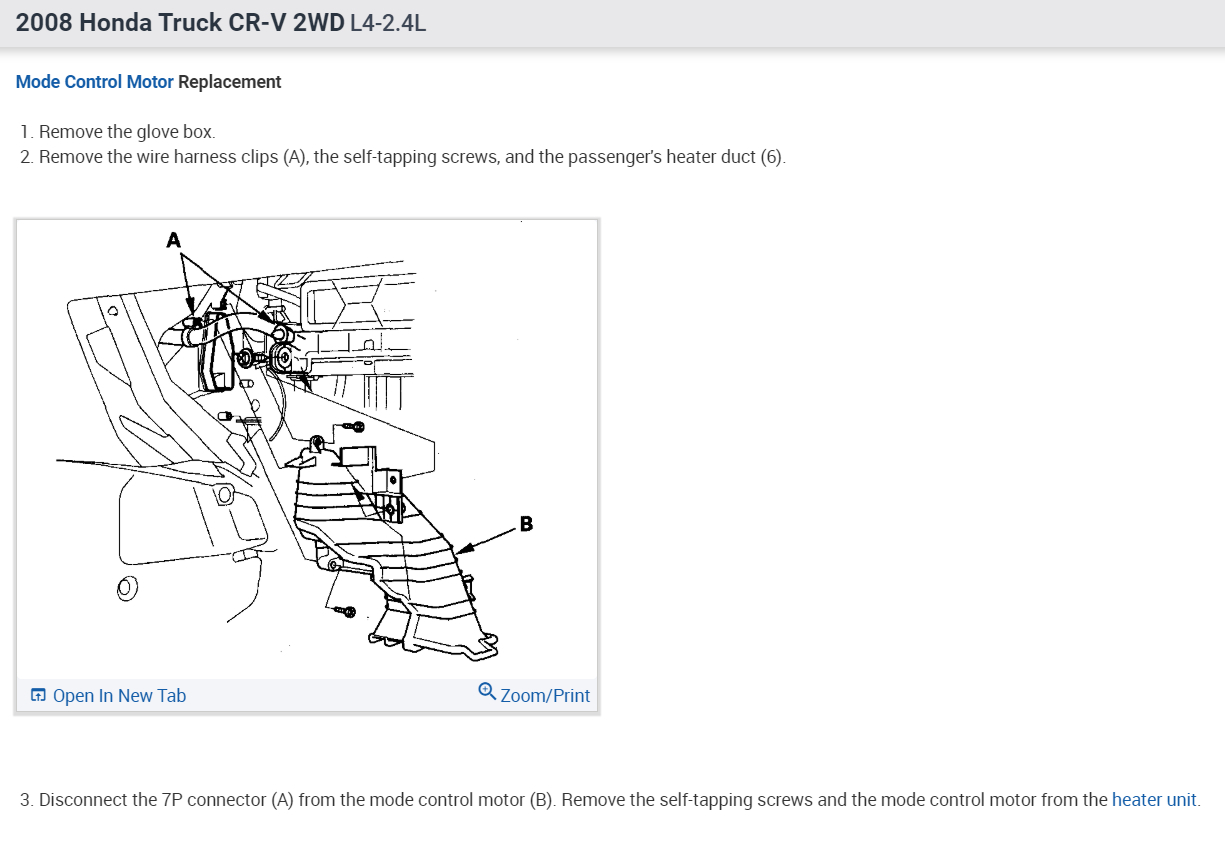 2008 Honda Truck CR-V 2WD L4-2.4L

Mode Control Motor Replacement

1. Remove the glove box.
2. Remove the wire harness clips (A), the self-tapping screws, and the passenger's heater duct (6).

A

B

Open In New Tab

Zoom/Print

3. Disconnect the 7P connector (A) from the mode control motor (B). Remove the self-tapping screws and the mode control motor from the heater unit.