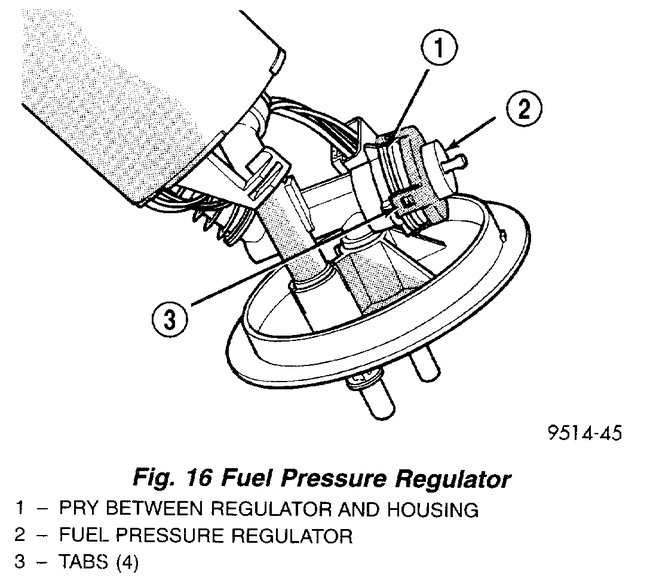 1
2
3
9514-45

Fig. 16 Fuel Pressure Regulator
1 – PRY BETWEEN REGULATOR AND HOUSING
2 – FUEL PRESSURE REGULATOR
3 – TABS (4)