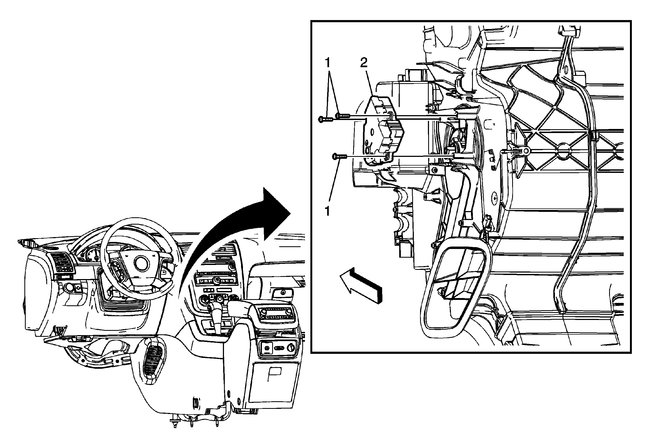 1
2
1