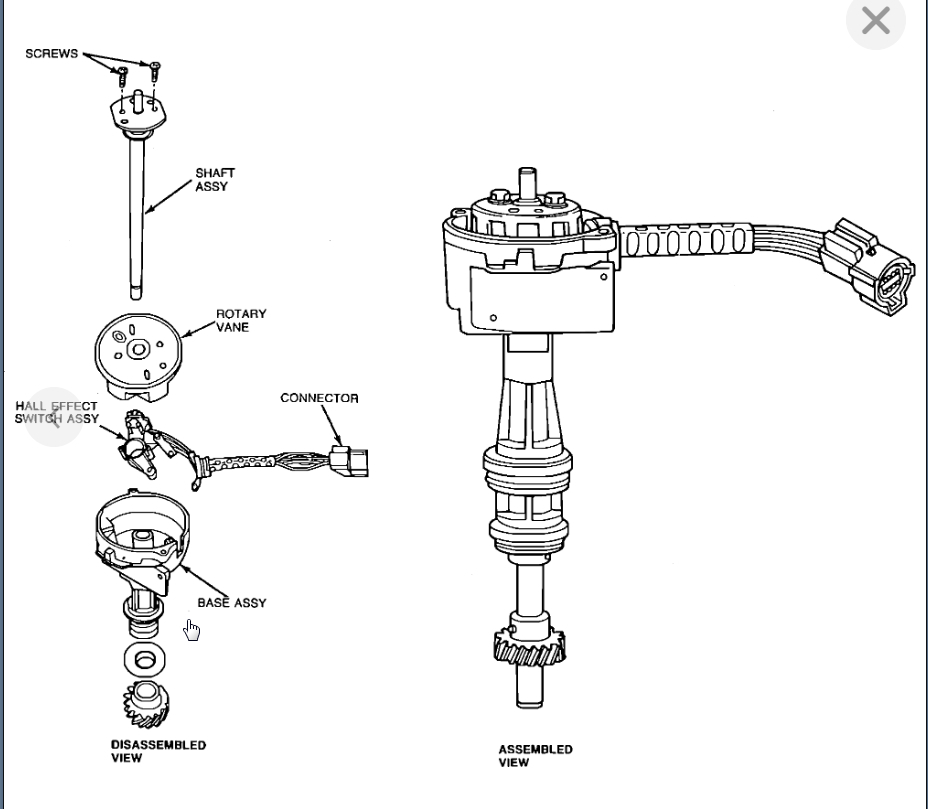 SCREWS

SHAFT ASSY

ROTARY VANE

HALL EFFECT SWITCH ASSY

CONNECTOR

BASE ASSY

DISASSEMBLED VIEW

ASSEMBLED VIEW