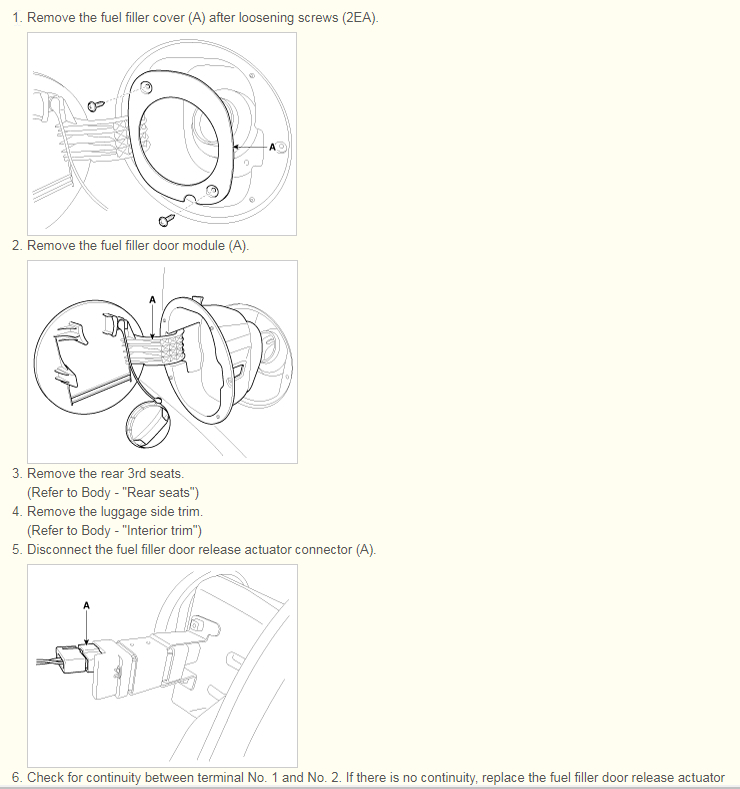 1. Remove the fuel filler cover (A) after loosening screws (2EA).

A

2. Remove the fuel filler door module (A).

A

3. Remove the rear 3rd seats.
(Refer to Body - "Rear seats")
4. Remove the luggage side trim.
(Refer to Body - "Interior trim")
5. Disconnect the fuel filler door release actuator connector (A).

A

6. Check for continuity between terminal No. 1 and No. 2. If there is no continuity, replace the fuel filler door release actuator