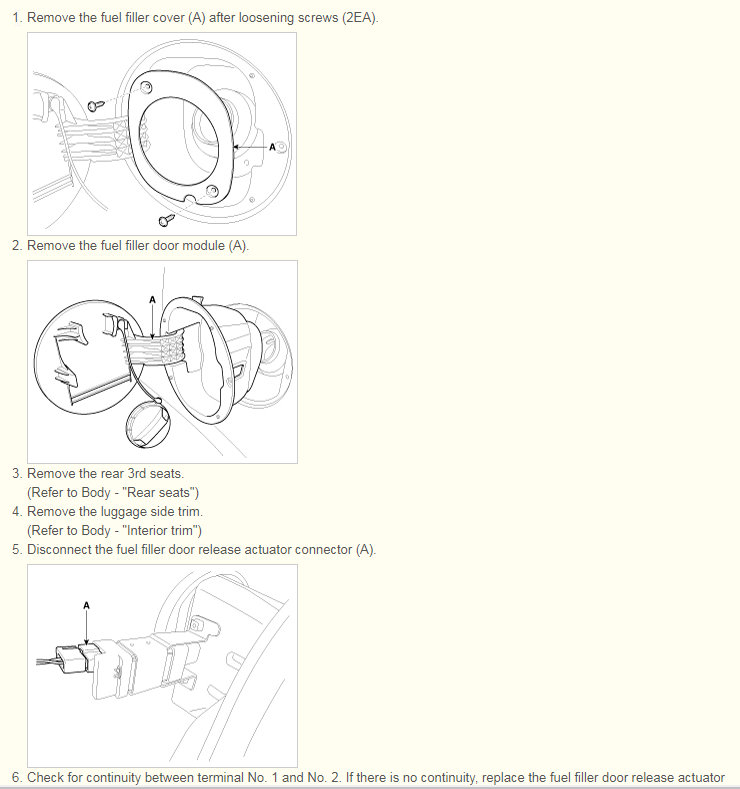 1. Remove the fuel filler cover (A) after loosening screws (2EA).

A

2. Remove the fuel filler door module (A).

A

3. Remove the rear 3rd seats.
(Refer to Body - "Rear seats")
4. Remove the luggage side trim.
(Refer to Body - "Interior trim")
5. Disconnect the fuel filler door release actuator connector (A).

A

6. Check for continuity between terminal No. 1 and No. 2. If there is no continuity, replace the fuel filler door release actuator