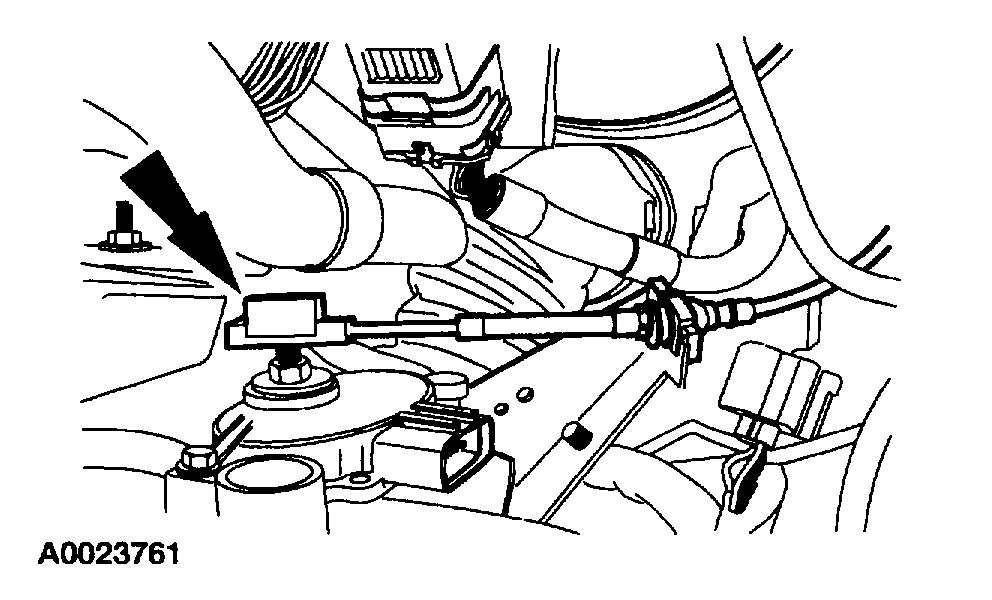 A0023761