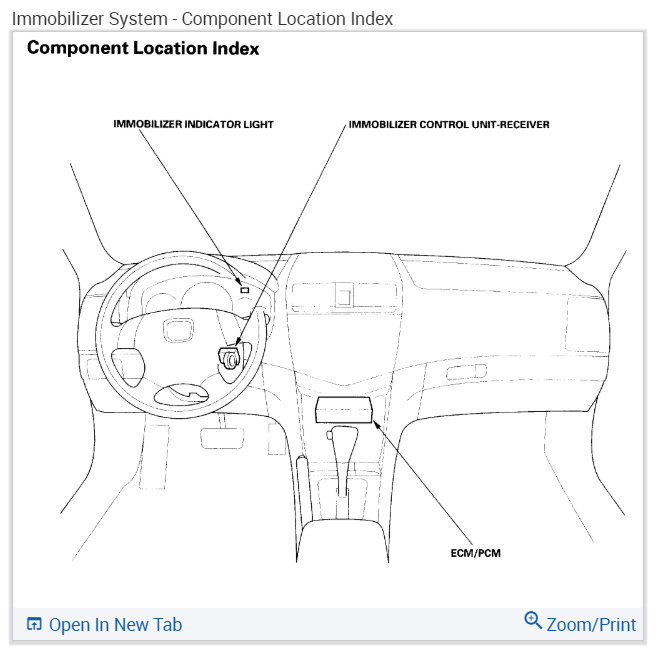 Immobilizer System - Component Location Index

Component Location Index

IMMOBILIZER INDICATOR LIGHT

IMMOBILIZER CONTROL UNIT-RECEIVER

ECM/PCM

Open In New Tab

Zoom/Print