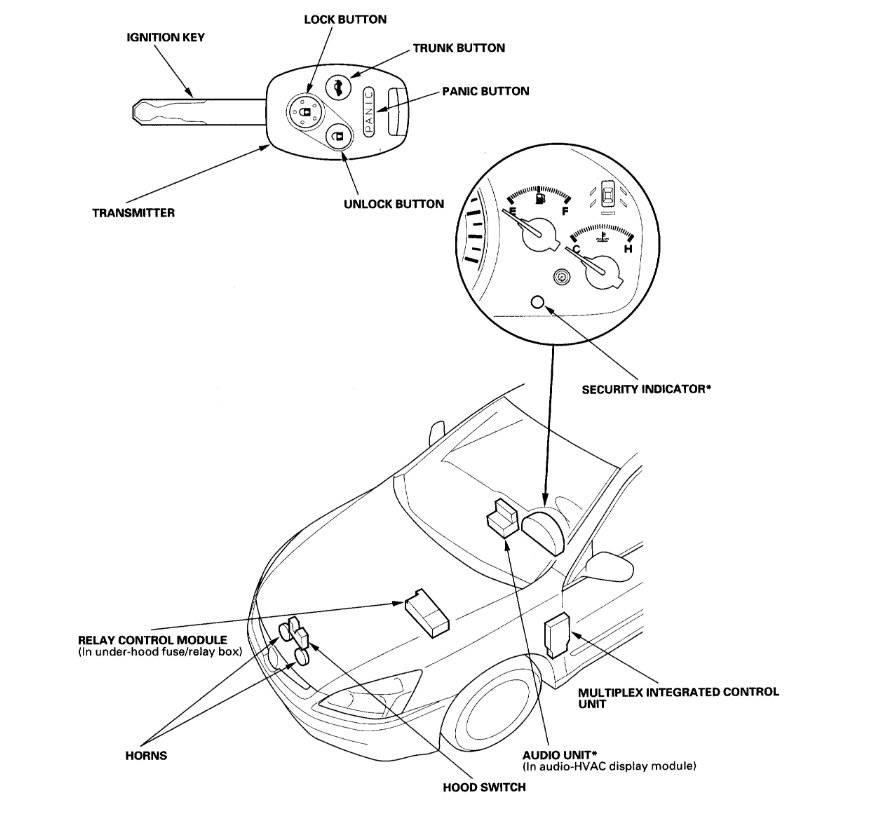 IGNITION KEY
LOCK BUTTON
TRUNK BUTTON
PANIC BUTTON
PANIC
TRANSMITTER
UNLOCK BUTTON
E
F
C
H
SECURITY INDICATOR*
RELAY CONTROL MODULE
(In under-hood fuse/relay box)
MULTIPLEX INTEGRATED CONTROL UNIT
HORNS
AUDIO UNIT*
(In audio-HVAC display module)
HOOD SWITCH