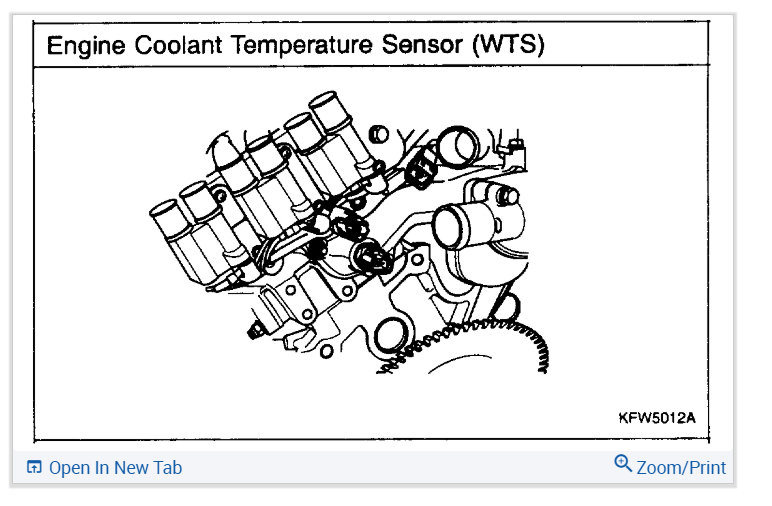 Engine Coolant Temperature Sensor (WTS)

KFW5012A

Open In New Tab

Zoom/Print