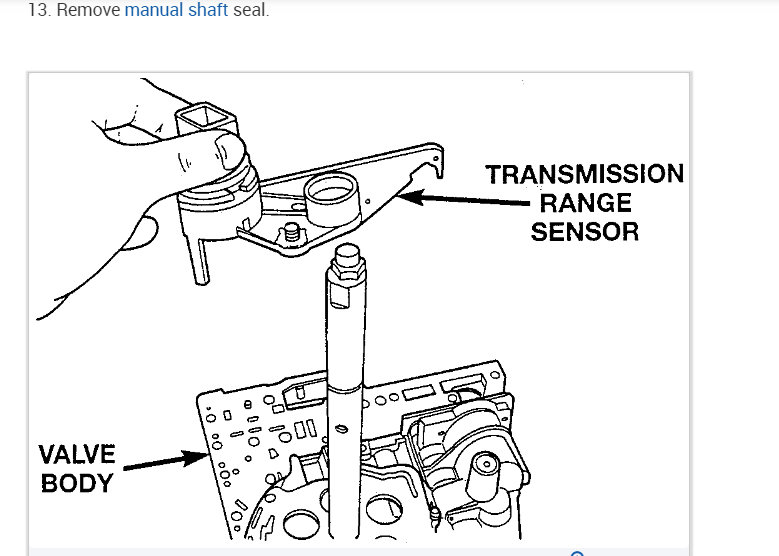 13. Remove manual shaft seal.

TRANSMISSION RANGE SENSOR

VALVE BODY