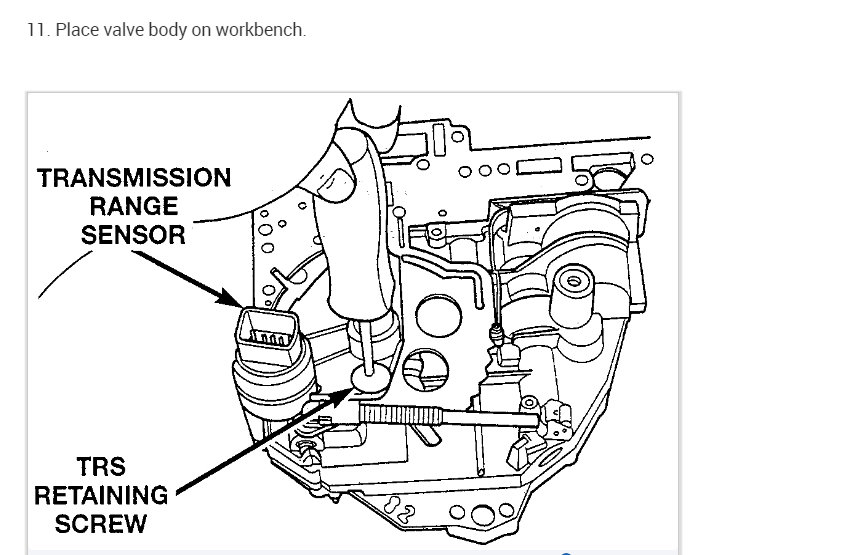 11. Place valve body on workbench.

TRANSMISSION RANGE SENSOR

TRS RETAINING SCREW