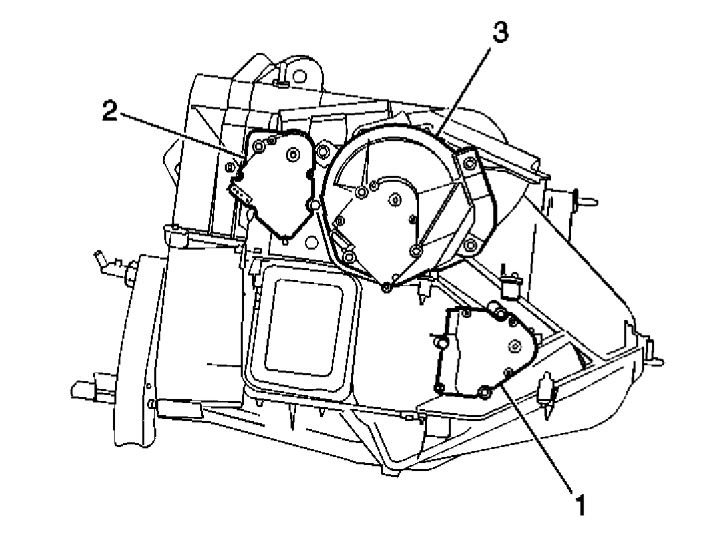 3
2
1