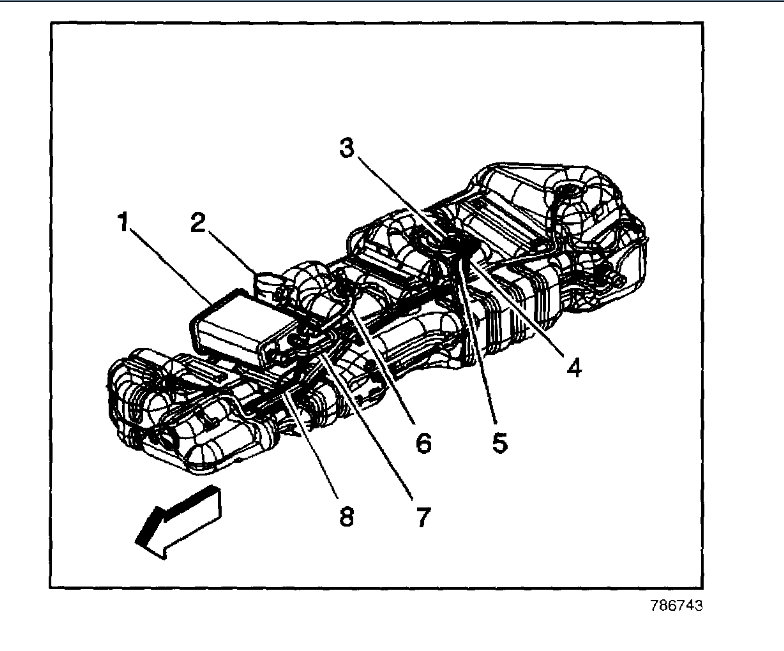 3
1
2
4
6
5
8
7
786743