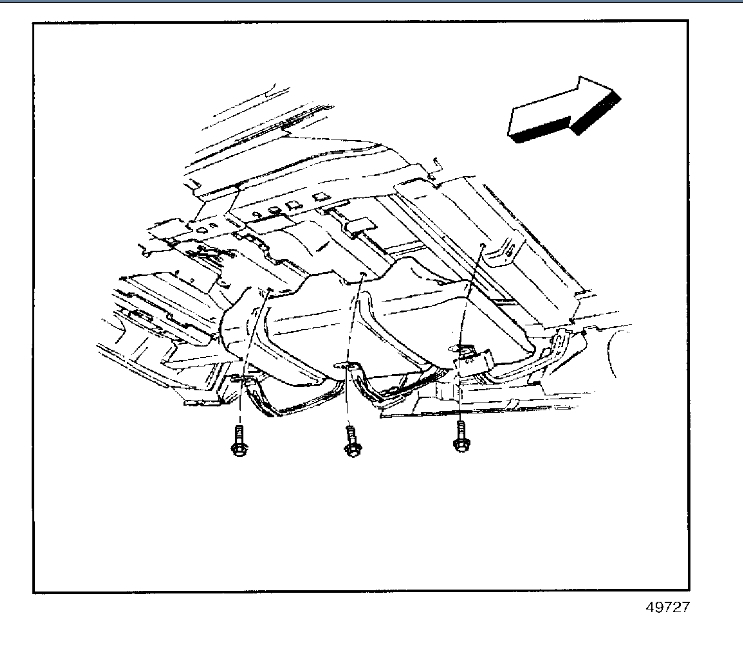 49727