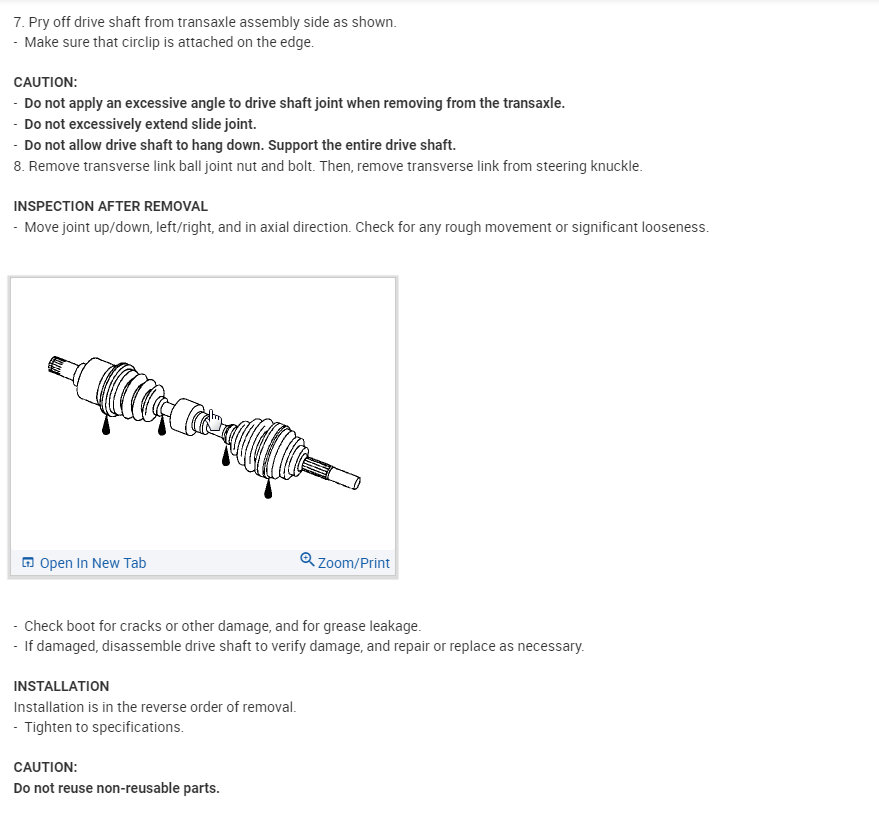 7. Pry off drive shaft from transaxle assembly side as shown.
- Make sure that circlip is attached on the edge.

CAUTION:
- Do not apply an excessive angle to drive shaft joint when removing from the transaxle.
- Do not excessively extend slide joint.
- Do not allow drive shaft to hang down. Support the entire drive shaft.
8. Remove transverse link ball joint nut and bolt. Then, remove transverse link from steering knuckle.

INSPECTION AFTER REMOVAL
- Move joint up/down, left/right, and in axial direction. Check for any rough movement or significant looseness.

Open In New Tab
Zoom/Print

- Check boot for cracks or other damage, and for grease leakage.
- If damaged, disassemble drive shaft to verify damage, and repair or replace as necessary.

INSTALLATION
Installation is in the reverse order of removal.
- Tighten to specifications.

CAUTION:
Do not reuse non-reusable parts.