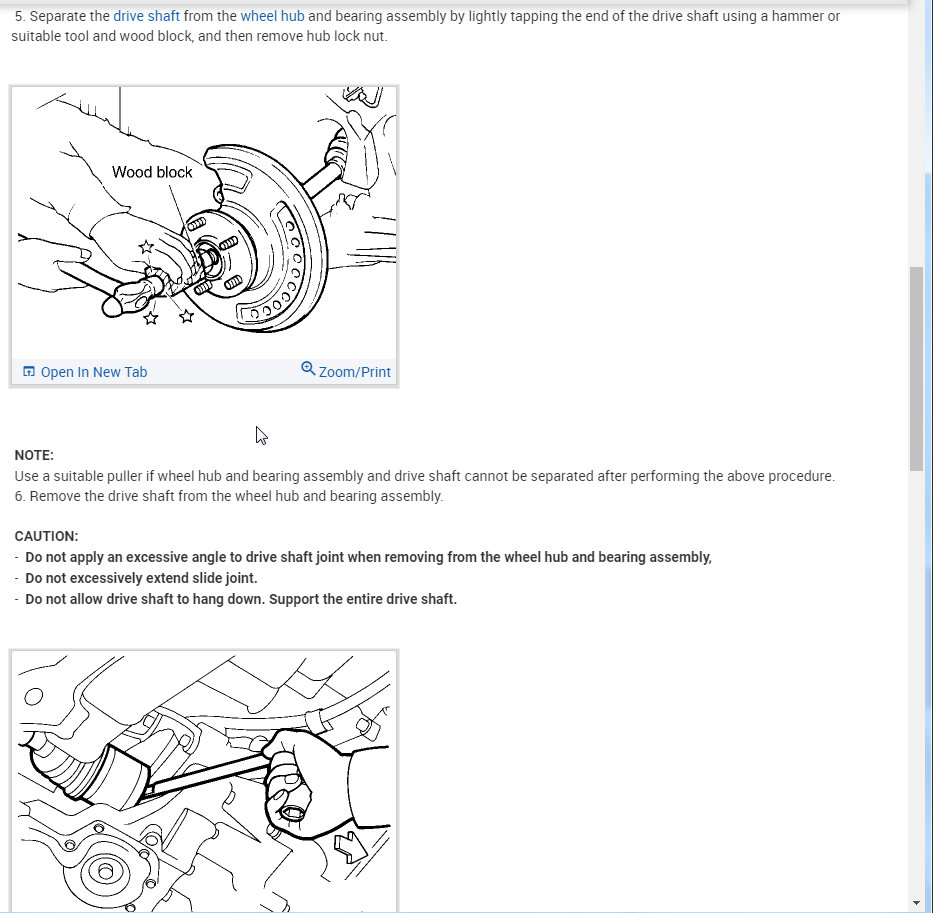 5. Separate the drive shaft from the wheel hub and bearing assembly by lightly tapping the end of the drive shaft using a hammer or suitable tool and wood block, and then remove hub lock nut.

Wood block

Open In New Tab

Zoom/Print

NOTE:
Use a suitable puller if wheel hub and bearing assembly and drive shaft cannot be separated after performing the above procedure.
6. Remove the drive shaft from the wheel hub and bearing assembly.

CAUTION:
- Do not apply an excessive angle to drive shaft joint when removing from the wheel hub and bearing assembly,
- Do not excessively extend slide joint.
- Do not allow drive shaft to hang down. Support the entire drive shaft.