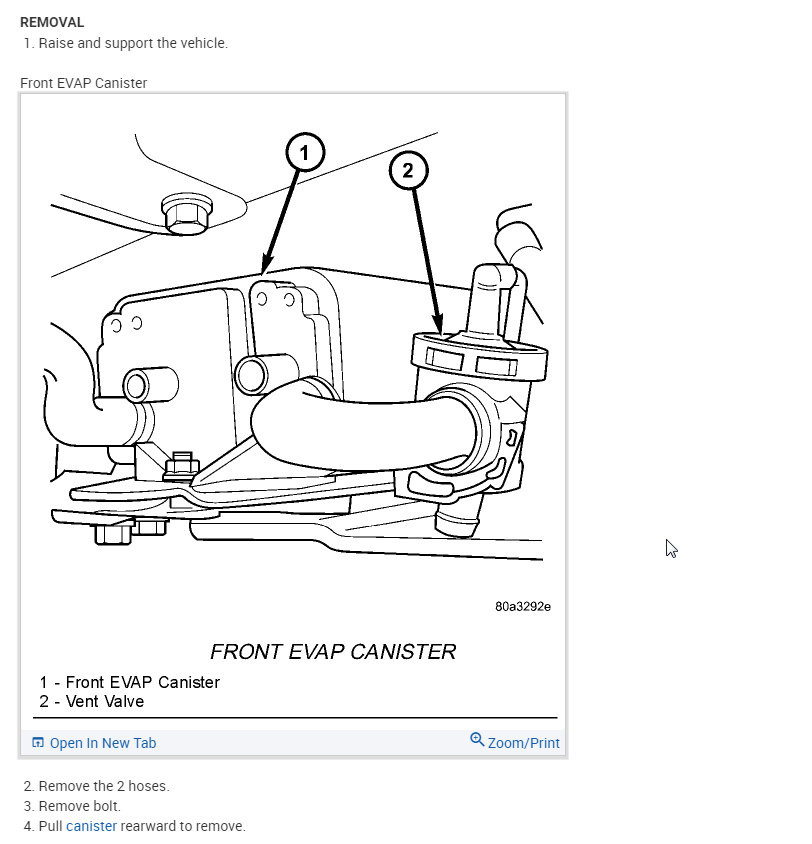 REMOVAL
1. Raise and support the vehicle.

Front EVAP Canister

1

2

80a3292e

FRONT EVAP CANISTER

1 - Front EVAP Canister
2 - Vent Valve

Open In New Tab

Zoom/Print

2. Remove the 2 hoses.
3. Remove bolt.
4. Pull canister rearward to remove.