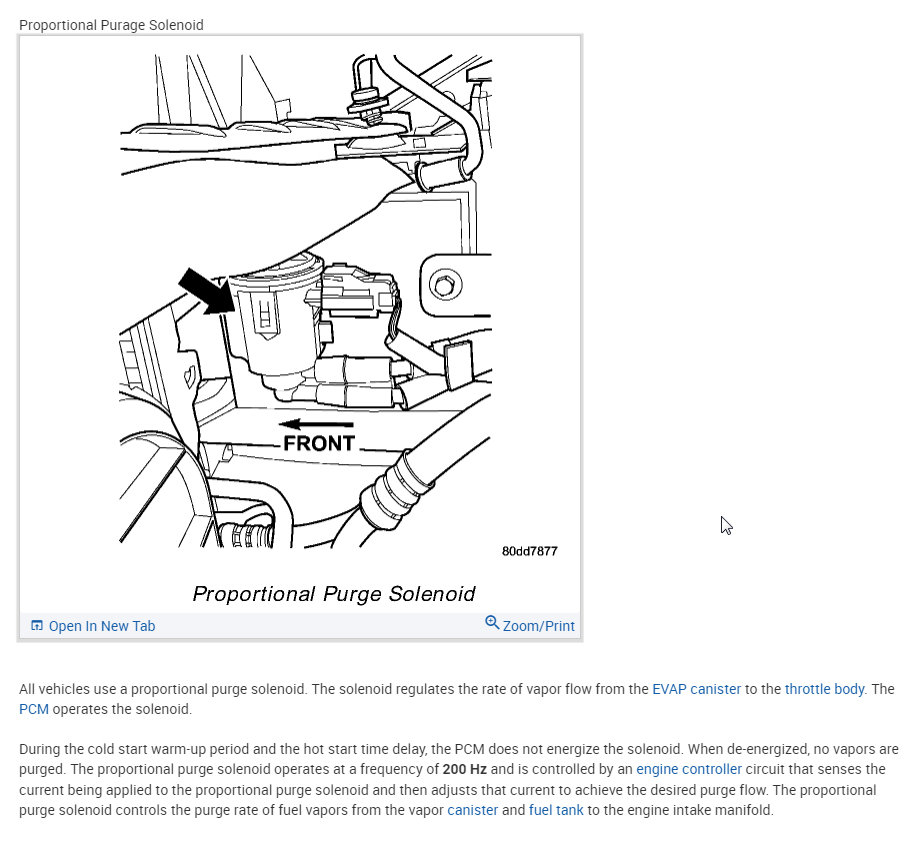 Proportional Purage Solenoid

FRONT

80dd7877

Proportional Purge Solenoid

Open In New Tab

Zoom/Print

All vehicles use a proportional purge solenoid. The solenoid regulates the rate of vapor flow from the EVAP canister to the throttle body. The PCM operates the solenoid.

During the cold start warm-up period and the hot start time delay, the PCM does not energize the solenoid. When de-energized, no vapors are purged. The proportional purge solenoid operates at a frequency of 200 Hz and is controlled by an engine controller circuit that senses the current being applied to the proportional purge solenoid and then adjusts that current to achieve the desired purge flow. The proportional purge solenoid controls the purge rate of fuel vapors from the vapor canister and fuel tank to the engine intake manifold.