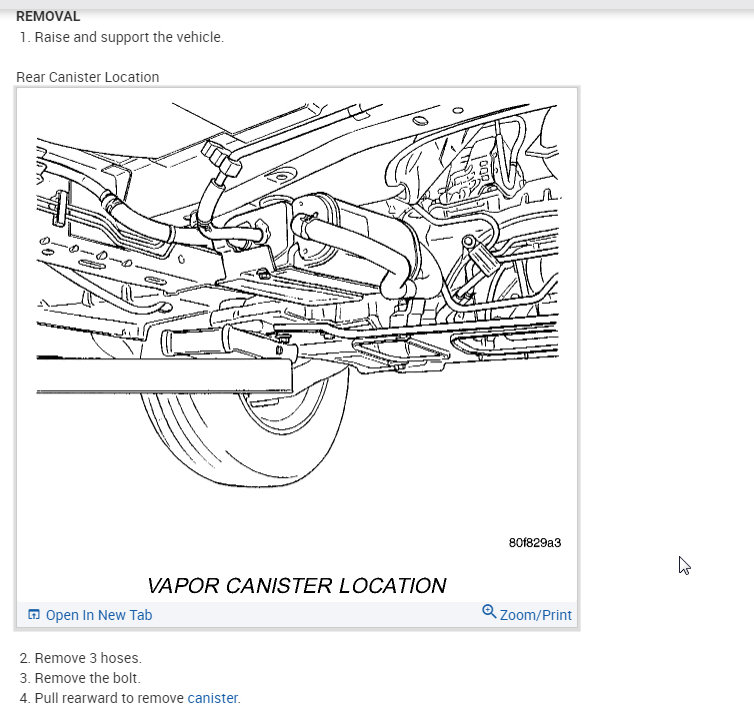 REMOVAL

1. Raise and support the vehicle.

Rear Canister Location

80f829a3

VAPOR CANISTER LOCATION

Open In New Tab

Zoom/Print

2. Remove 3 hoses.
3. Remove the bolt.
4. Pull rearward to remove canister.