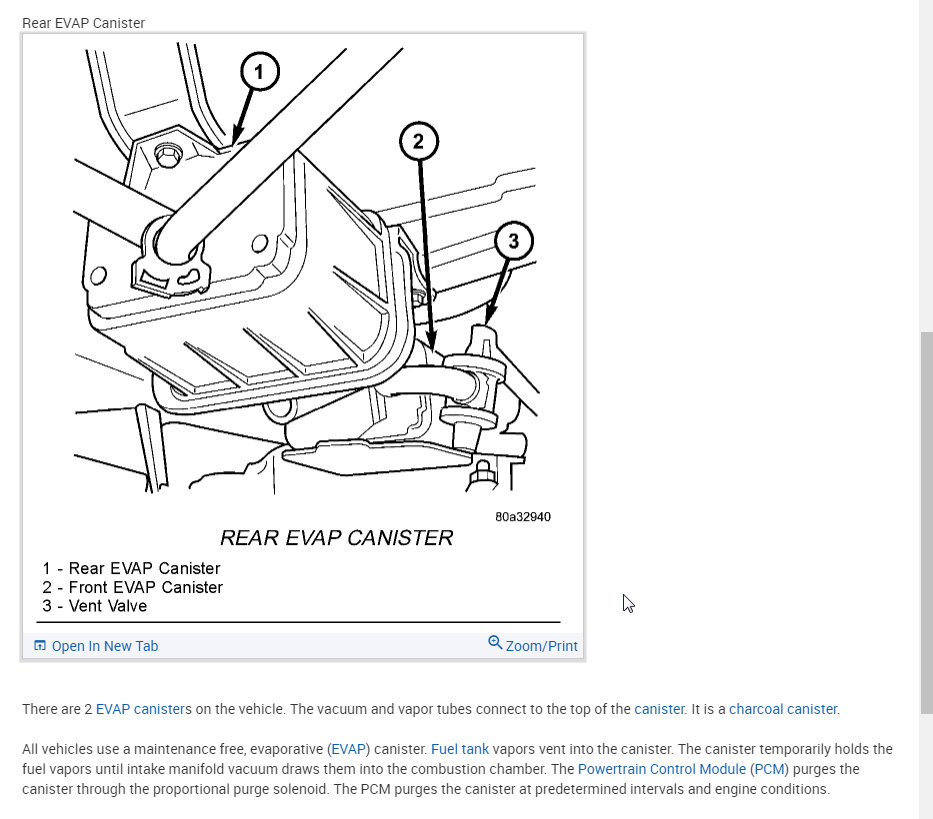 Rear EVAP Canister

1

2

3

80a32940

REAR EVAP CANISTER

1 - Rear EVAP Canister
2 - Front EVAP Canister
3 - Vent Valve

Open In New Tab

Zoom/Print

There are 2 EVAP canisters on the vehicle. The vacuum and vapor tubes connect to the top of the canister. It is a charcoal canister.

All vehicles use a maintenance free, evaporative (EVAP) canister. Fuel tank vapors vent into the canister. The canister temporarily holds the fuel vapors until intake manifold vacuum draws them into the combustion chamber. The Powertrain Control Module (PCM) purges the canister through the proportional purge solenoid. The PCM purges the canister at predetermined intervals and engine conditions.