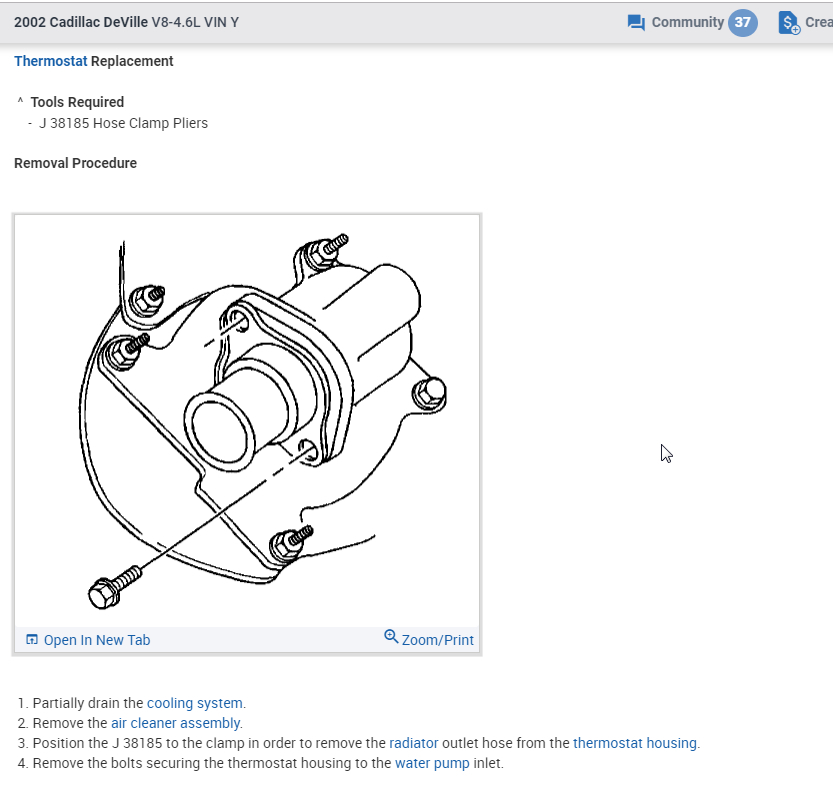 2002 Cadillac DeVille V8-4.6L VIN Y

Community 37

Crea

Thermostat Replacement

^ Tools Required
- J 38185 Hose Clamp Pliers

Removal Procedure

Open In New Tab

Zoom/Print

1. Partially drain the cooling system.
2. Remove the air cleaner assembly.
3. Position the J 38185 to the clamp in order to remove the radiator outlet hose from the thermostat housing.
4. Remove the bolts securing the thermostat housing to the water pump inlet.