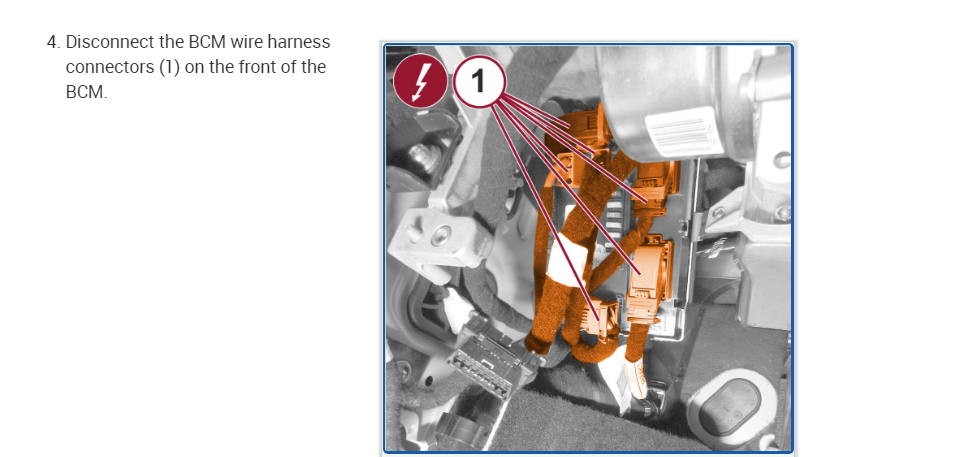 4. Disconnect the BCM wire harness connectors (1) on the front of the BCM.

1