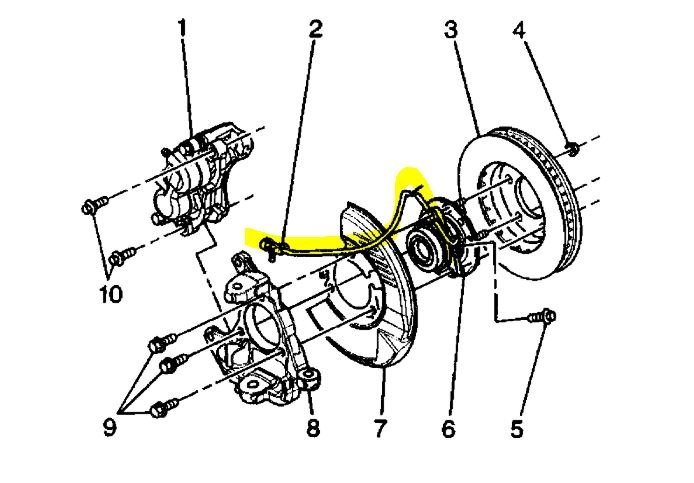 1
2
3
4
10
9
8
7
6
5