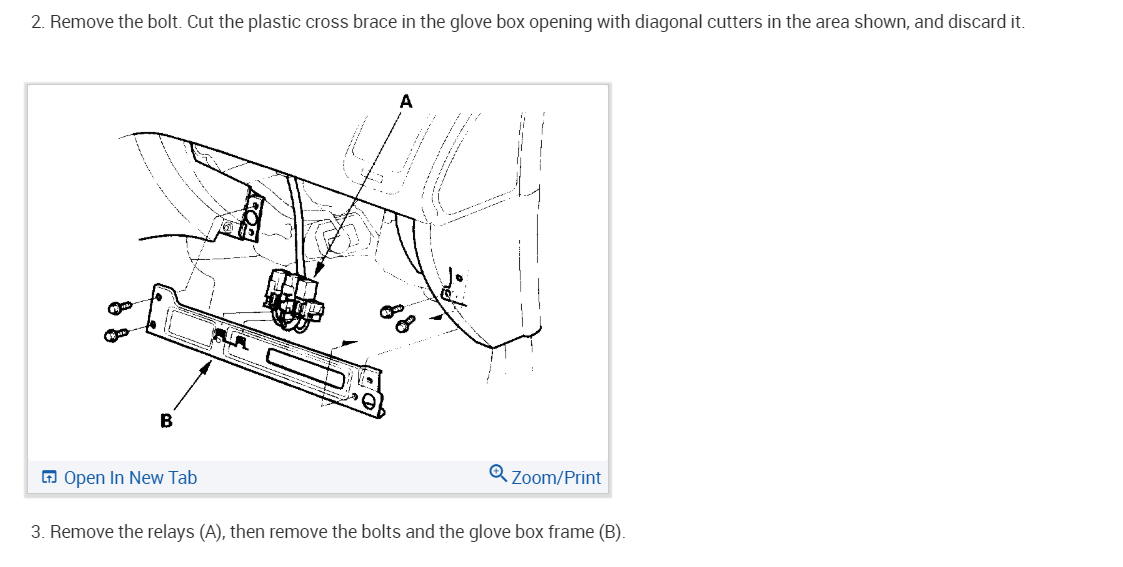 2. Remove the bolt. Cut the plastic cross brace in the glove box opening with diagonal cutters in the area shown, and discard it.

A

B

Open In New Tab

Zoom/Print

3. Remove the relays (A), then remove the bolts and the glove box frame (B).