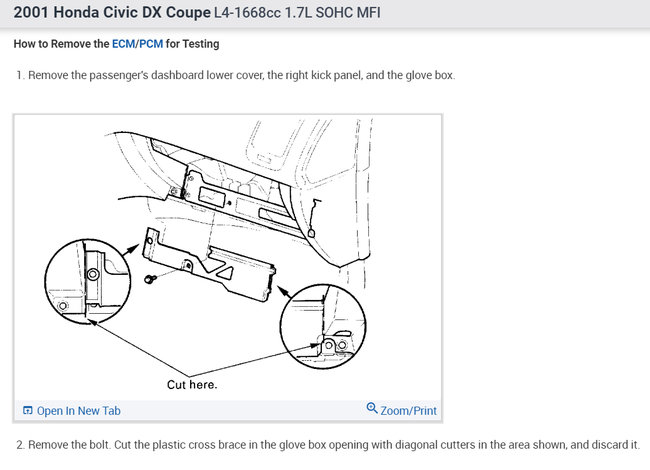 2001 Honda Civic DX Coupe L4-1668cc 1.7L SOHC MFI

How to Remove the ECM/PCM for Testing

1. Remove the passenger's dashboard lower cover, the right kick panel, and the glove box.

Cut here.

Open In New Tab

Zoom/Print

2. Remove the bolt. Cut the plastic cross brace in the glove box opening with diagonal cutters in the area shown, and discard it.