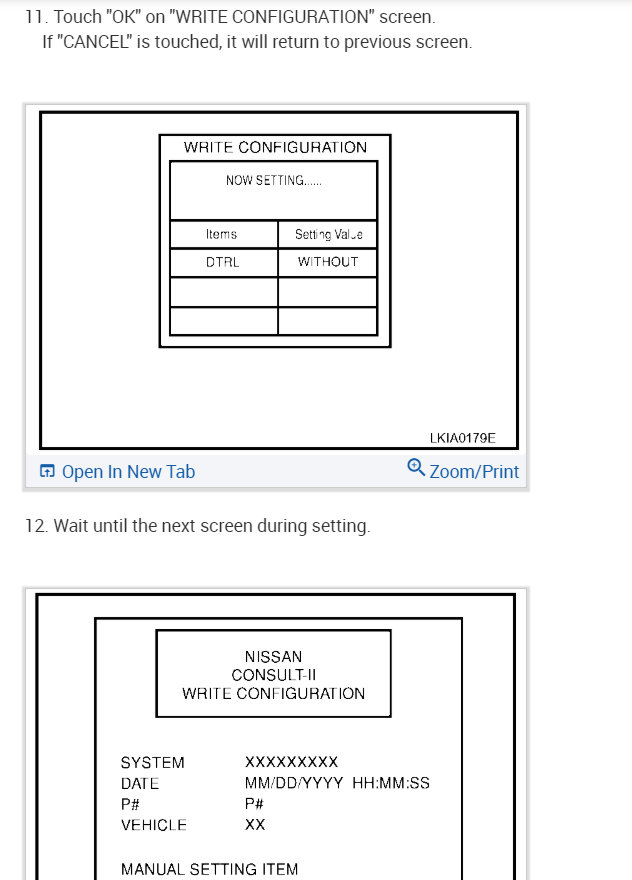 11. Touch "OK" on "WRITE CONFIGURATION" screen.
If "CANCEL" is touched, it will return to previous screen.

WRITE CONFIGURATION

NOW SETTING......

| Items | Setting Value |
|---|---|
| DTRL | WITHOUT |
| | |
| | |

LKIA0179E

Open In New Tab

Zoom/Print

12. Wait until the next screen during setting.

NISSAN
CONSULT-II
WRITE CONFIGURATION

SYSTEM XXXXXXXXX
DATE MM/DD/YYYY HH:MM:SS
P# P#
VEHICLE XX

MANUAL SETTING ITEM