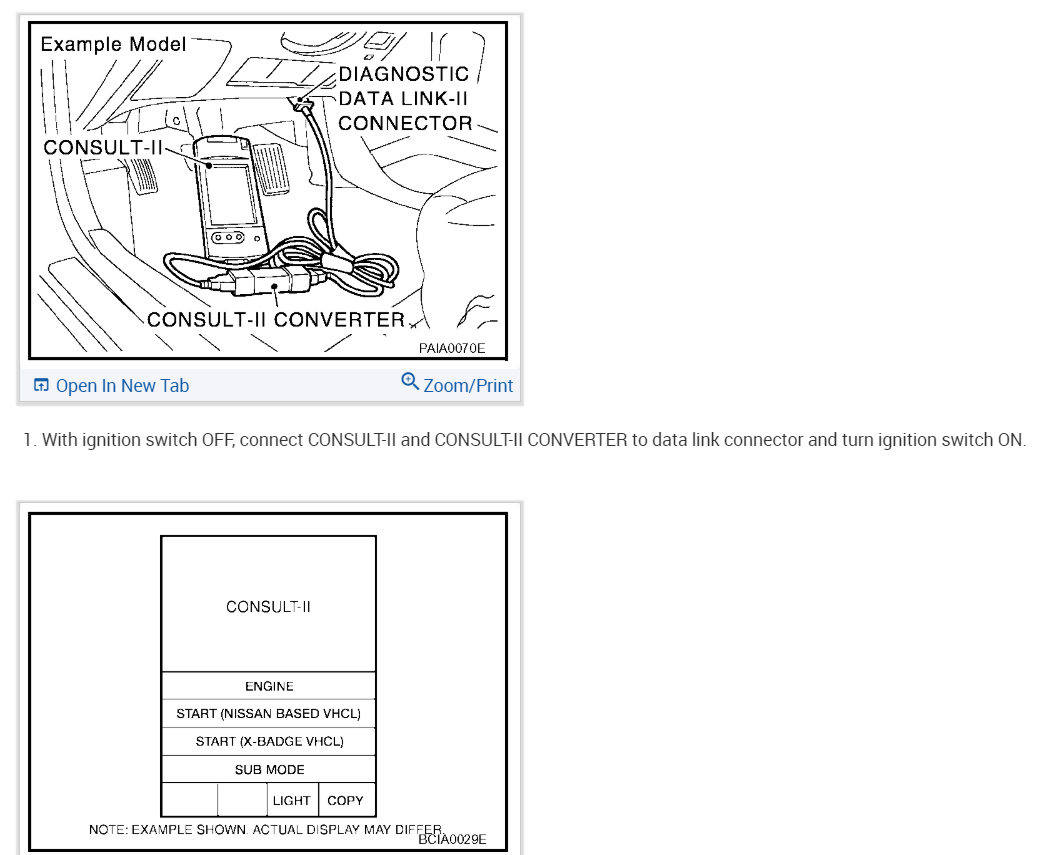 Example Model

DIAGNOSTIC DATA LINK-II CONNECTOR

CONSULT-II

CONSULT-II CONVERTER

PAIA0070E

Open In New Tab

Zoom/Print

1. With ignition switch OFF, connect CONSULT-II and CONSULT-II CONVERTER to data link connector and turn ignition switch ON.

CONSULT-II

ENGINE

START (NISSAN BASED VHCL)

START (X-BADGE VHCL)

SUB MODE

LIGHT

COPY

NOTE: EXAMPLE SHOWN. ACTUAL DISPLAY MAY DIFFER.

BCIA0029E