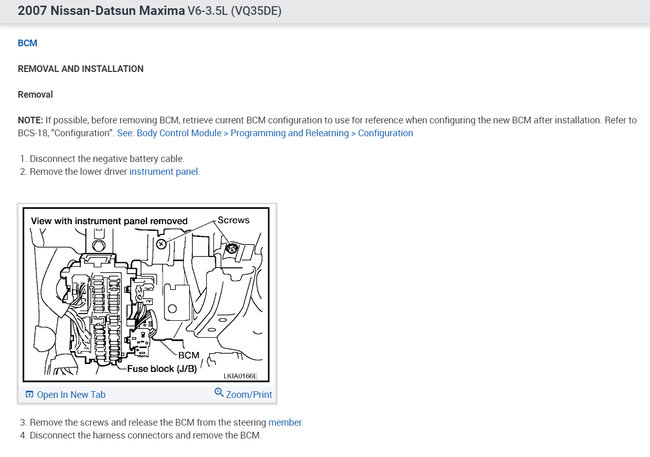 2007 Nissan-Datsun Maxima V6-3.5L (VQ35DE)

BCM

REMOVAL AND INSTALLATION

Removal

NOTE: If possible, before removing BCM, retrieve current BCM configuration to use for reference when configuring the new BCM after installation. Refer to BCS-18, "Configuration". See: Body Control Module > Programming and Relearning > Configuration

1. Disconnect the negative battery cable.
2. Remove the lower driver instrument panel.

View with instrument panel removed

Screws

BCM

Fuse block (J/B)

LKIA0166E

Open In New Tab

Zoom/Print

3. Remove the screws and release the BCM from the steering member.
4. Disconnect the harness connectors and remove the BCM.