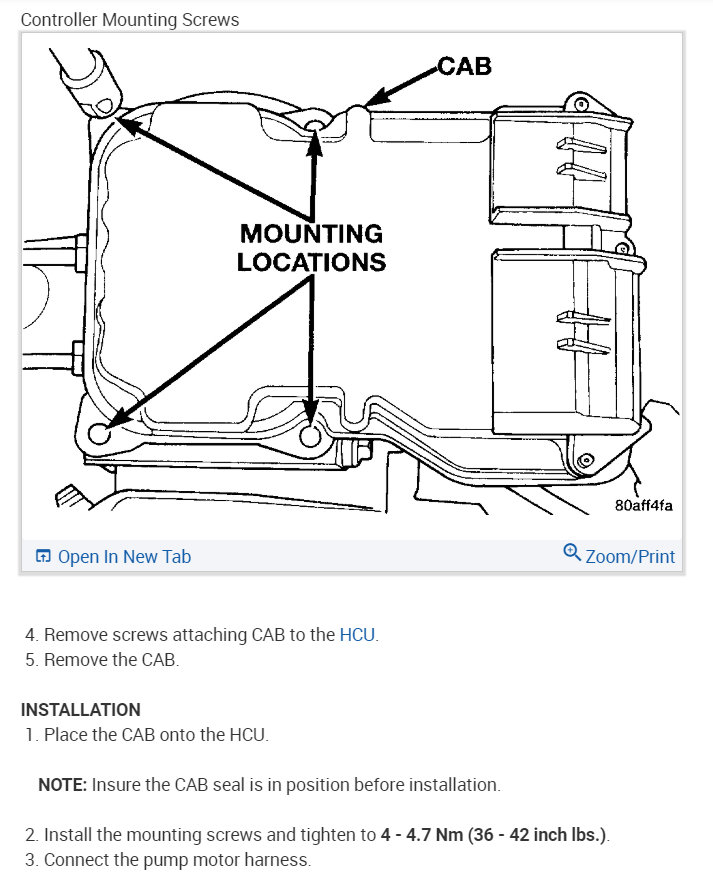 Controller Mounting Screws

CAB

MOUNTING LOCATIONS

80aff4fa

Open In New Tab

Zoom/Print

4. Remove screws attaching CAB to the HCU.
5. Remove the CAB.

INSTALLATION
1. Place the CAB onto the HCU.

NOTE: Insure the CAB seal is in position before installation.

2. Install the mounting screws and tighten to 4 - 4.7 Nm (36 - 42 inch lbs.).
3. Connect the pump motor harness.