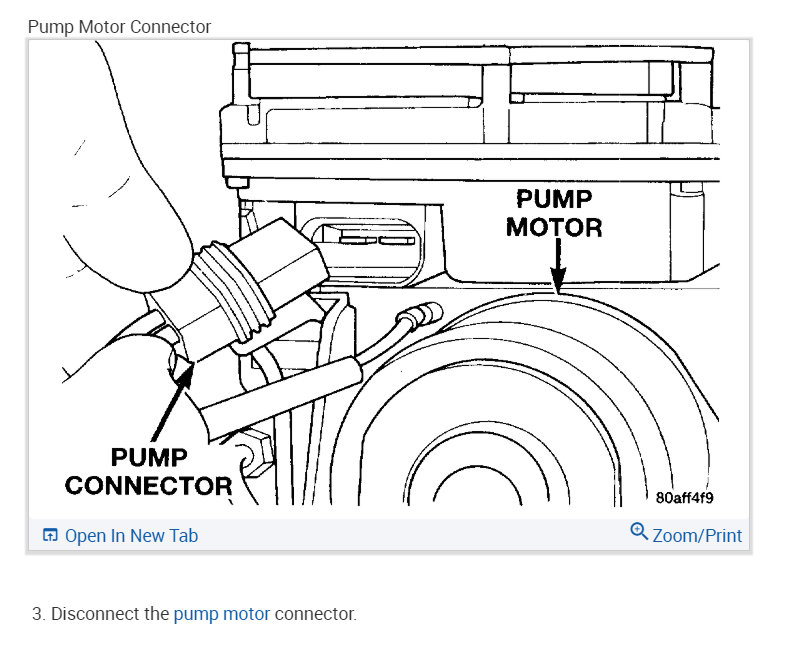 Pump Motor Connector

PUMP MOTOR

PUMP CONNECTOR

80aff4f9

Open In New Tab

Zoom/Print

3. Disconnect the pump motor connector.