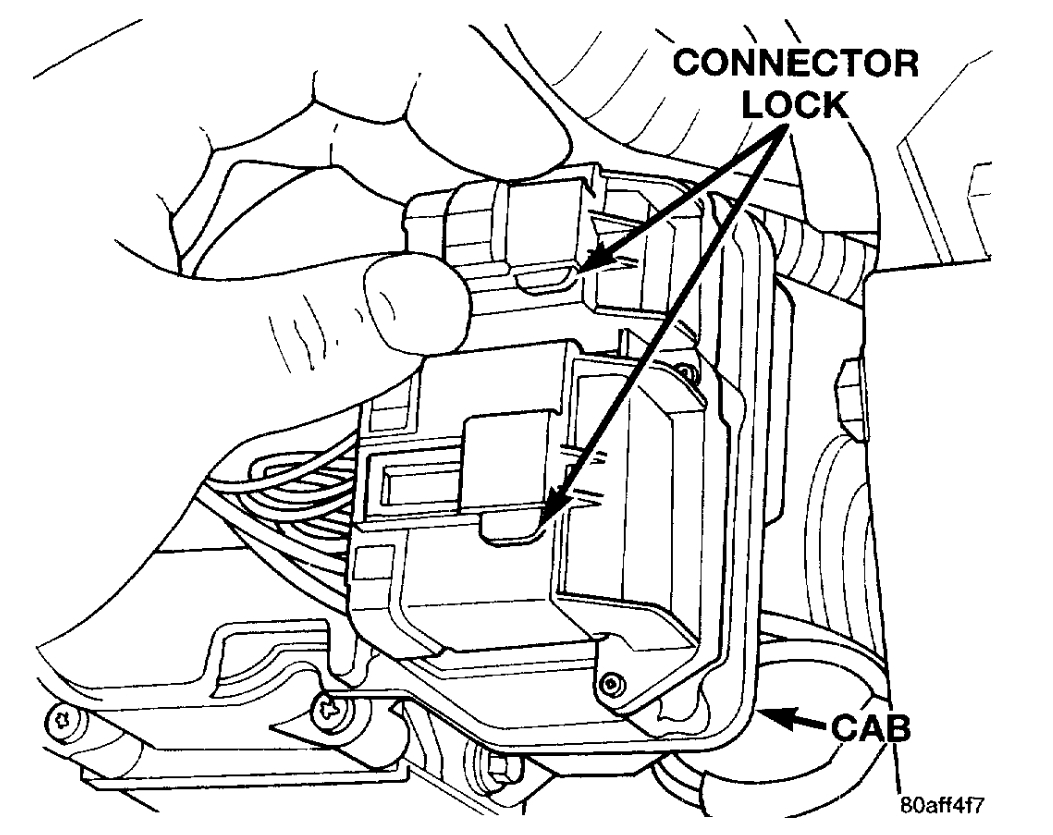 CONNECTOR LOCK

CAB

80aff4f7