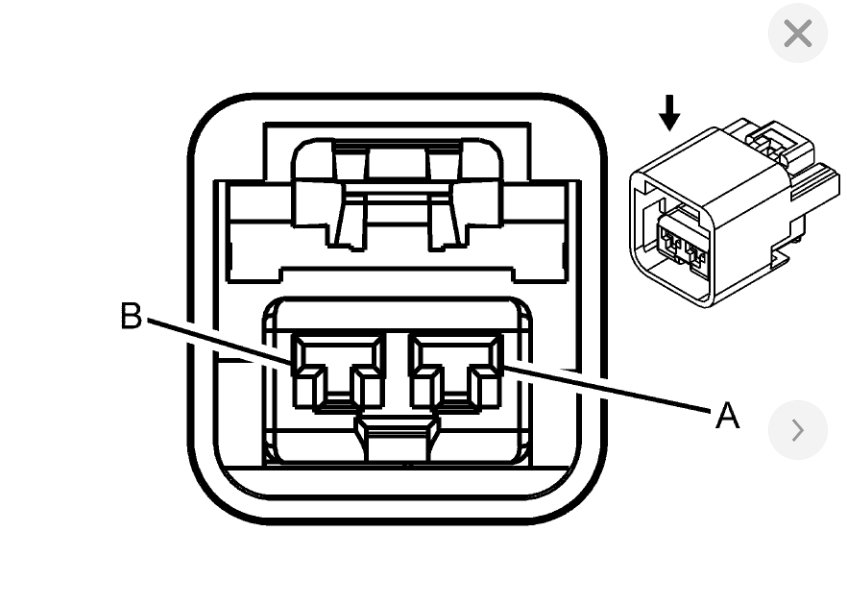 B

A