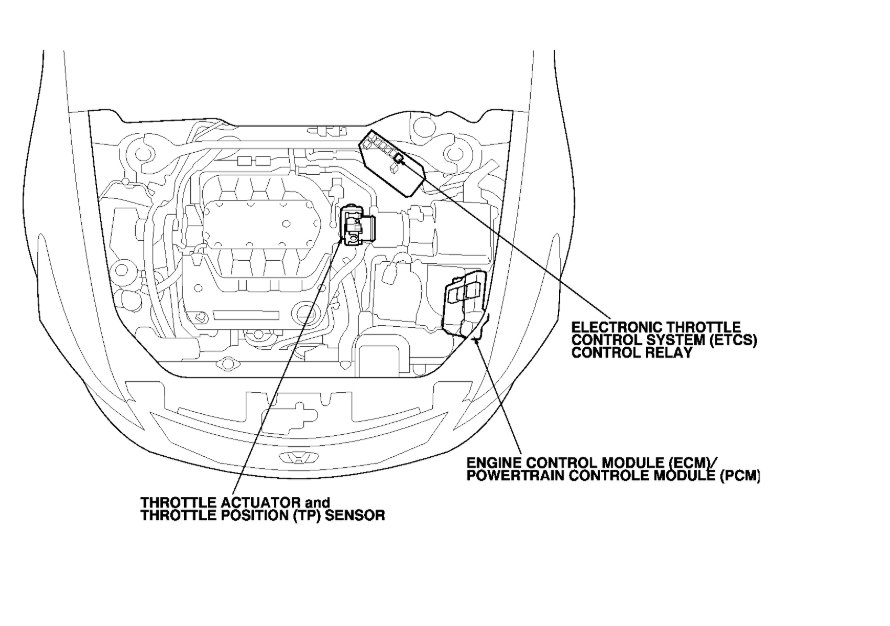 ELECTRONIC THROTTLE CONTROL SYSTEM (ETCS) CONTROL RELAY

ENGINE CONTROL MODULE (ECM)/ POWERTRAIN CONTROLE MODULE (PCM)

THROTTLE ACTUATOR and THROTTLE POSITION (TP) SENSOR