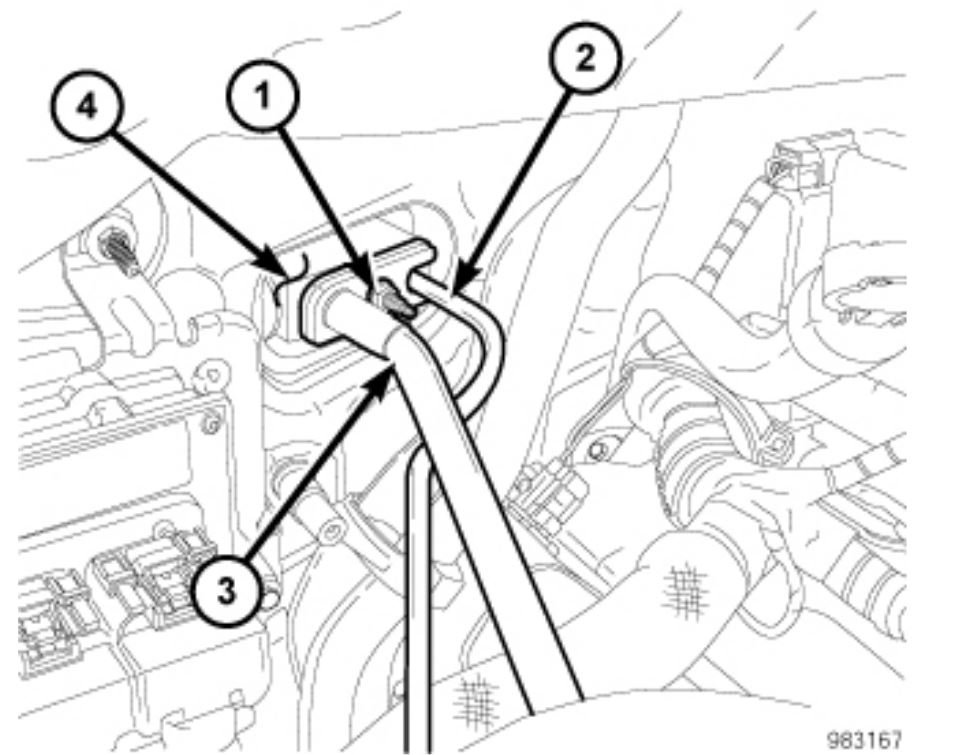 4
1
2
3
983167