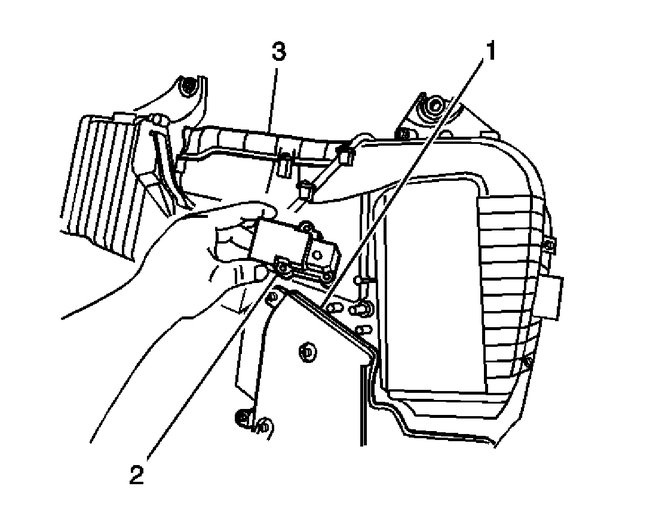 3
1
2