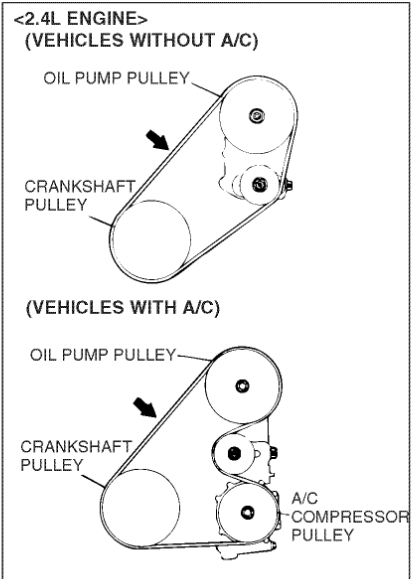 <2.4L ENGINE>
(VEHICLES WITHOUT A/C)

OIL PUMP PULLEY

CRANKSHAFT PULLEY

(VEHICLES WITH A/C)

OIL PUMP PULLEY

CRANKSHAFT PULLEY

A/C COMPRESSOR PULLEY