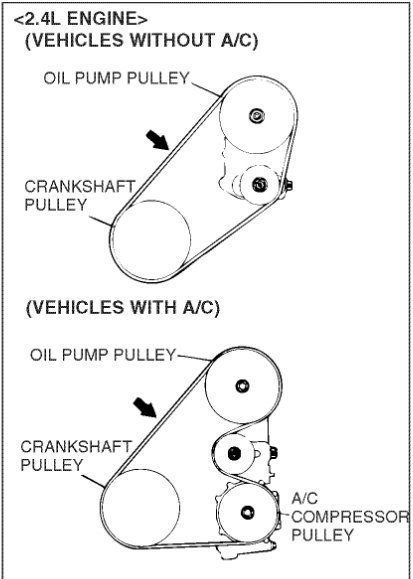 <2.4L ENGINE>
(VEHICLES WITHOUT A/C)

OIL PUMP PULLEY

CRANKSHAFT PULLEY

(VEHICLES WITH A/C)

OIL PUMP PULLEY

CRANKSHAFT PULLEY

A/C COMPRESSOR PULLEY