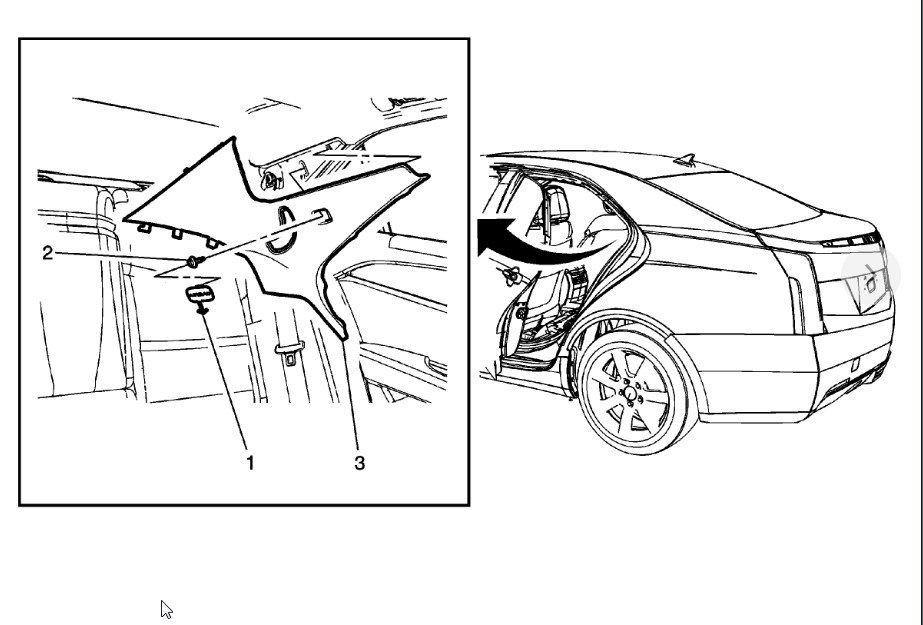 2
1
3