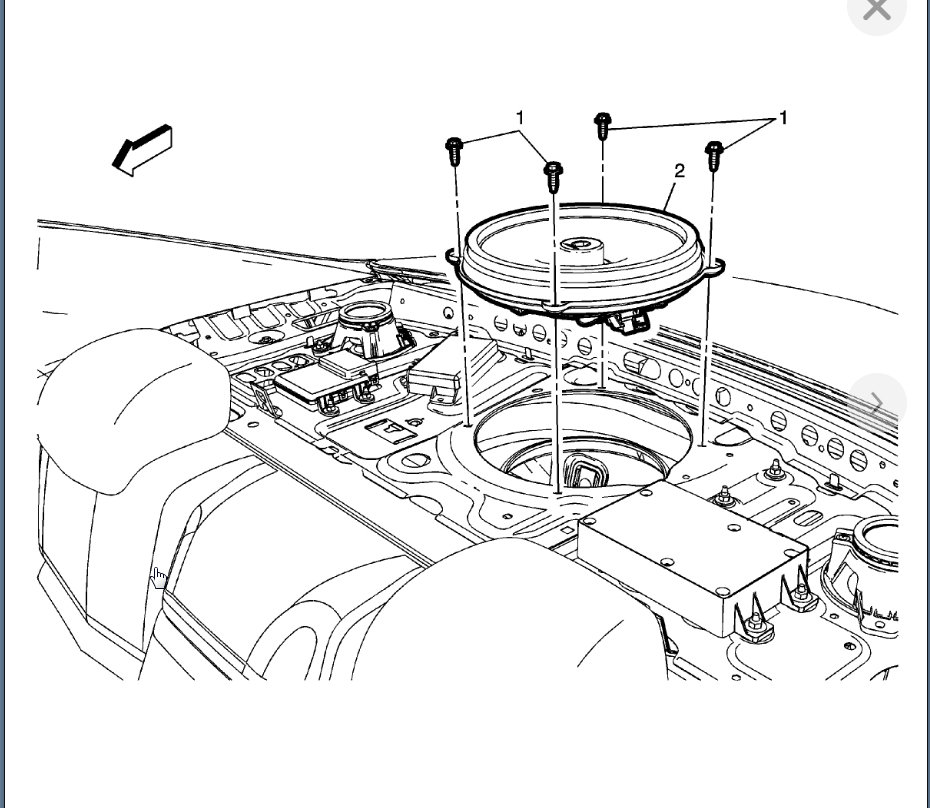 1
1
2