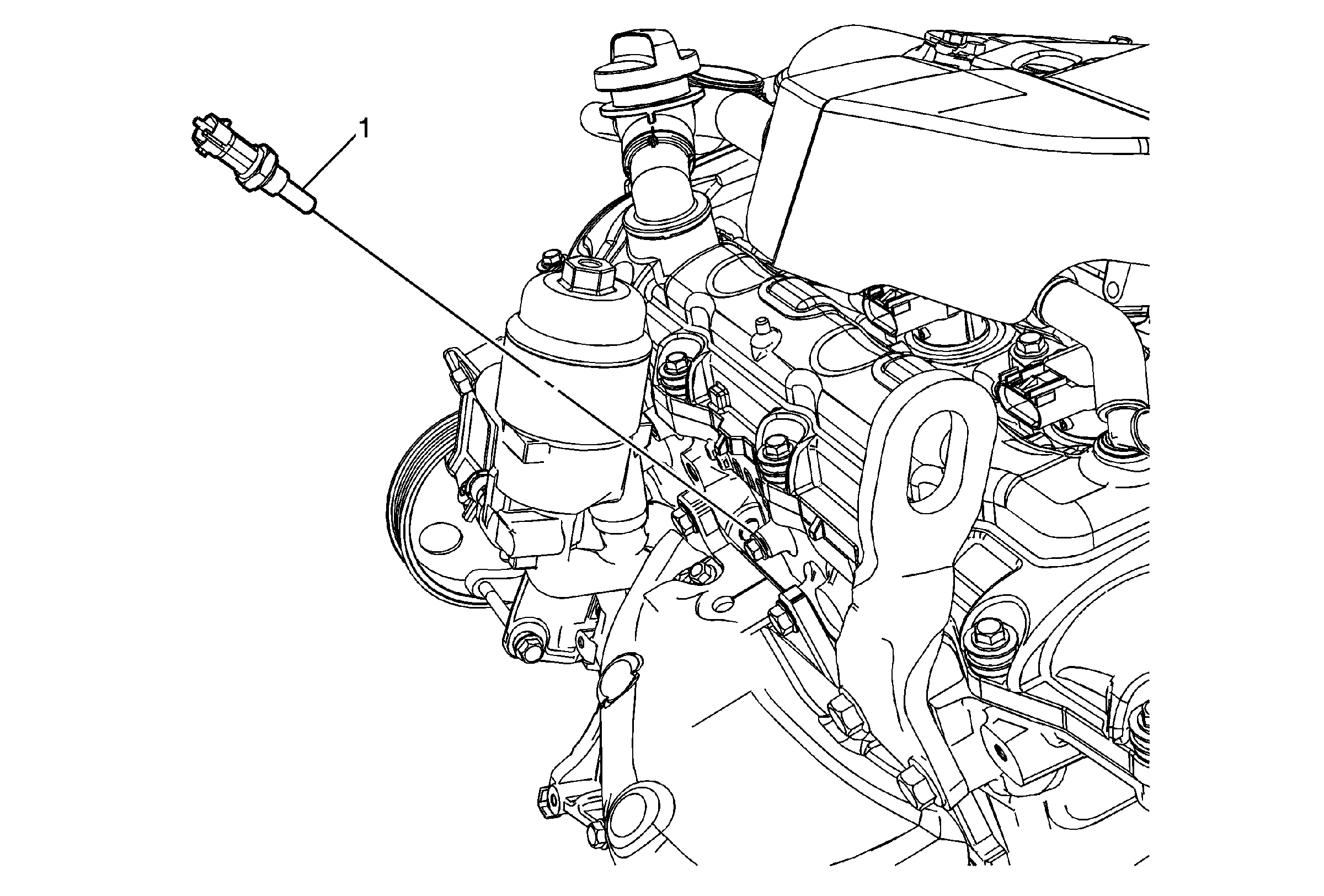 1