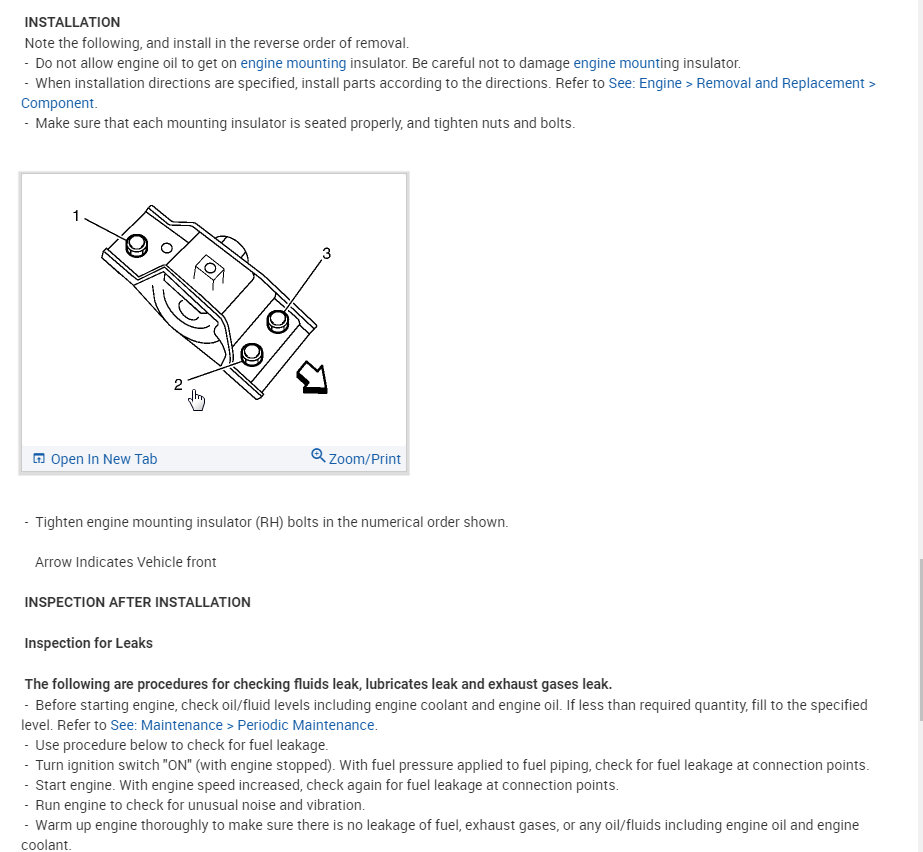 INSTALLATION
Note the following, and install in the reverse order of removal.
- Do not allow engine oil to get on engine mounting insulator. Be careful not to damage engine mounting insulator.
- When installation directions are specified, install parts according to the directions. Refer to See: Engine > Removal and Replacement > Component.
- Make sure that each mounting insulator is seated properly, and tighten nuts and bolts.

1
3
2

Open In New Tab
Zoom/Print

- Tighten engine mounting insulator (RH) bolts in the numerical order shown.

Arrow Indicates Vehicle front

INSPECTION AFTER INSTALLATION

Inspection for Leaks

The following are procedures for checking fluids leak, lubricates leak and exhaust gases leak.
- Before starting engine, check oil/fluid levels including engine coolant and engine oil. If less than required quantity, fill to the specified level. Refer to See: Maintenance > Periodic Maintenance.
- Use procedure below to check for fuel leakage.
- Turn ignition switch "ON" (with engine stopped). With fuel pressure applied to fuel piping, check for fuel leakage at connection points.
- Start engine. With engine speed increased, check again for fuel leakage at connection points.
- Run engine to check for unusual noise and vibration.
- Warm up engine thoroughly to make sure there is no leakage of fuel, exhaust gases, or any oil/fluids including engine oil and engine coolant.