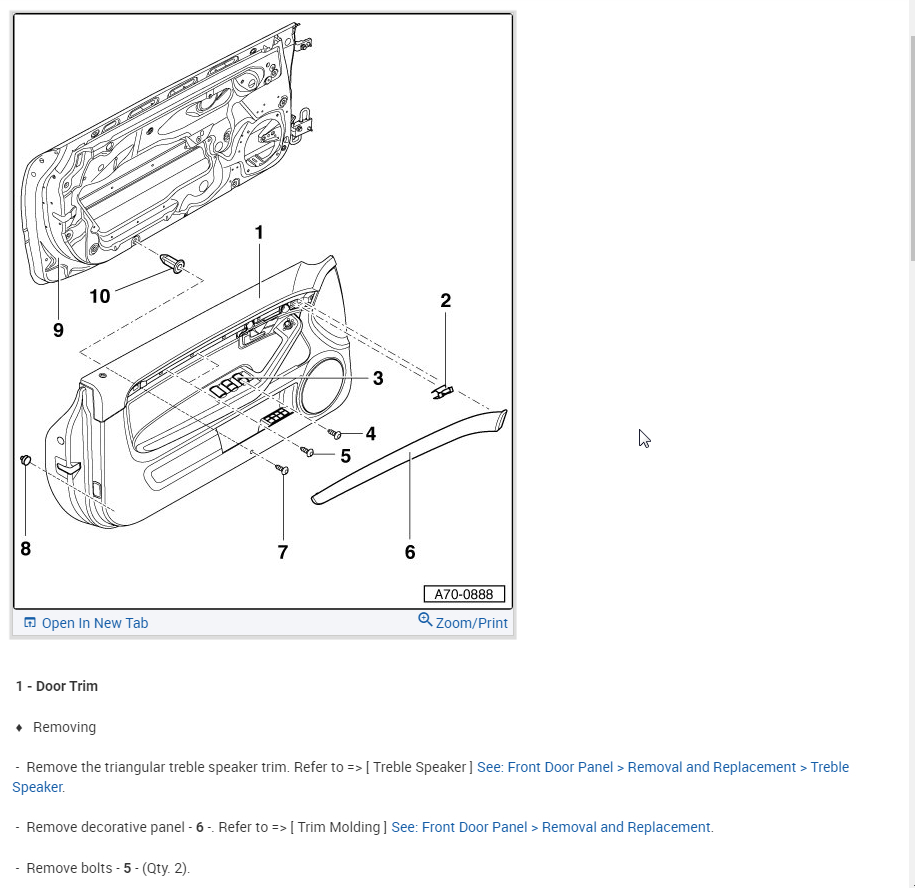 1
2
10
9
3
4
5
8
7
6
A70-0888

Open In New Tab
Zoom/Print

1 - Door Trim

♦ Removing

- Remove the triangular treble speaker trim. Refer to => [ Treble Speaker ] See: Front Door Panel > Removal and Replacement > Treble Speaker.

- Remove decorative panel - 6 -. Refer to => [ Trim Molding ] See: Front Door Panel > Removal and Replacement.

- Remove bolts - 5 - (Qty. 2).