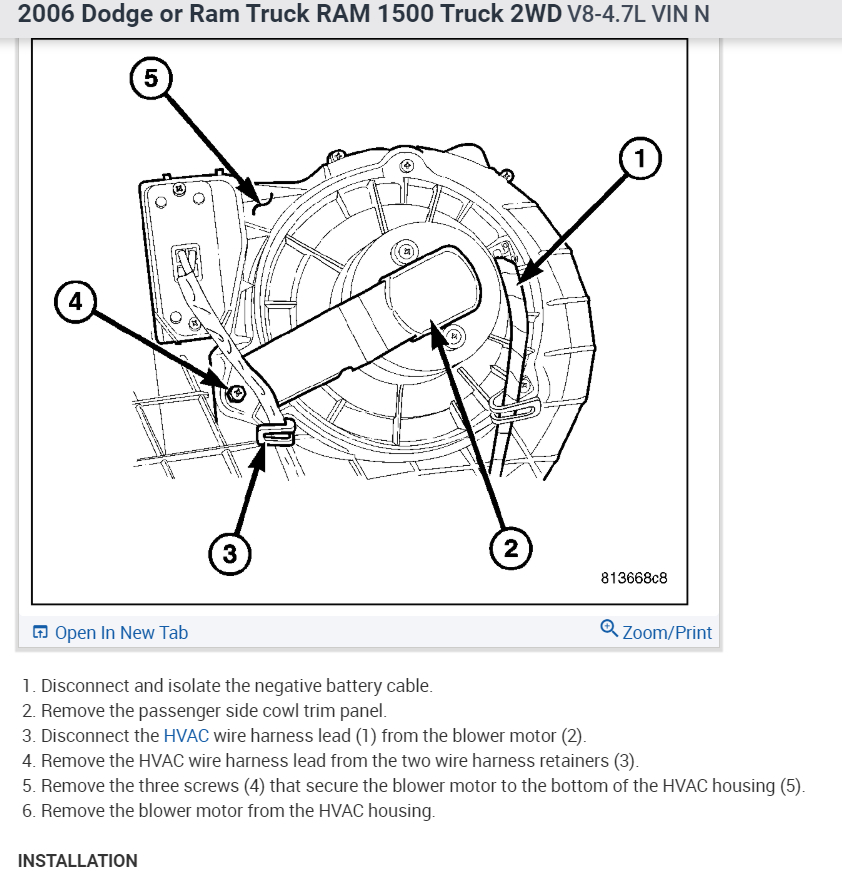 2006 Dodge or Ram Truck RAM 1500 Truck 2WD V8-4.7L VIN N

5
1
4
3
2
813668c8

Open In New Tab
Zoom/Print

1. Disconnect and isolate the negative battery cable.
2. Remove the passenger side cowl trim panel.
3. Disconnect the HVAC wire harness lead (1) from the blower motor (2).
4. Remove the HVAC wire harness lead from the two wire harness retainers (3).
5. Remove the three screws (4) that secure the blower motor to the bottom of the HVAC housing (5).
6. Remove the blower motor from the HVAC housing.

INSTALLATION