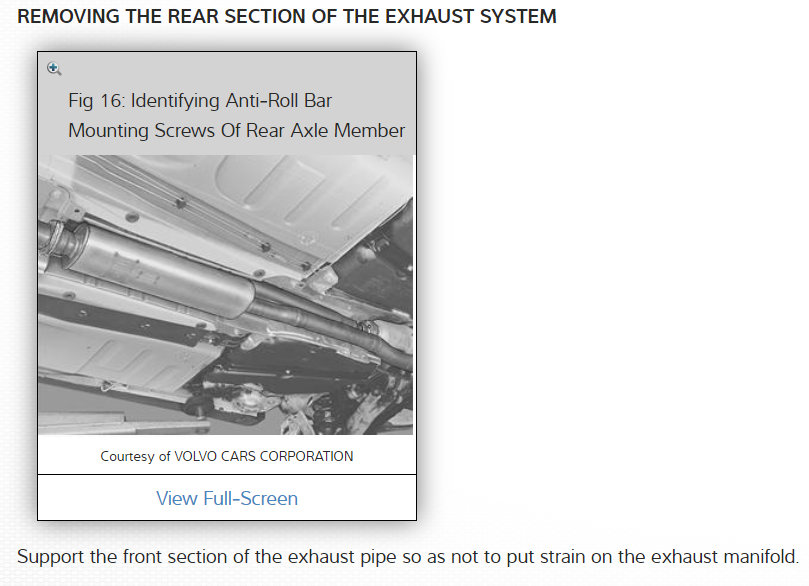 REMOVING THE REAR SECTION OF THE EXHAUST SYSTEM

Fig 16: Identifying Anti-Roll Bar Mounting Screws Of Rear Axle Member

Courtesy of VOLVO CARS CORPORATION

View Full-Screen

Support the front section of the exhaust pipe so as not to put strain on the exhaust manifold.