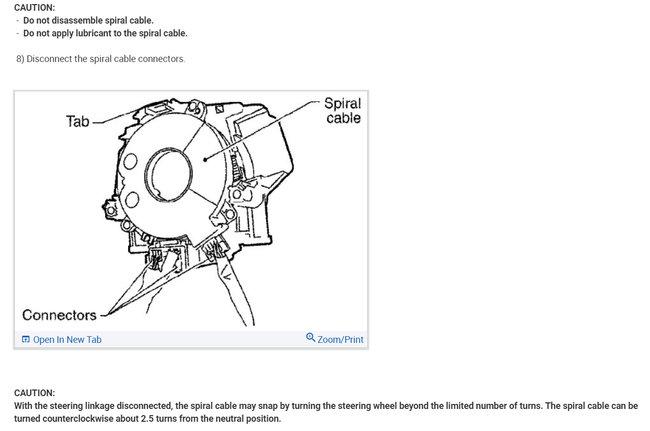 CAUTION:
- Do not disassemble spiral cable.
- Do not apply lubricant to the spiral cable.

8) Disconnect the spiral cable connectors.

Tab
Spiral cable
Connectors

Open In New Tab
Zoom/Print

CAUTION:
With the steering linkage disconnected, the spiral cable may snap by turning the steering wheel beyond the limited number of turns. The spiral cable can be turned counterclockwise about 2.5 turns from the neutral position.