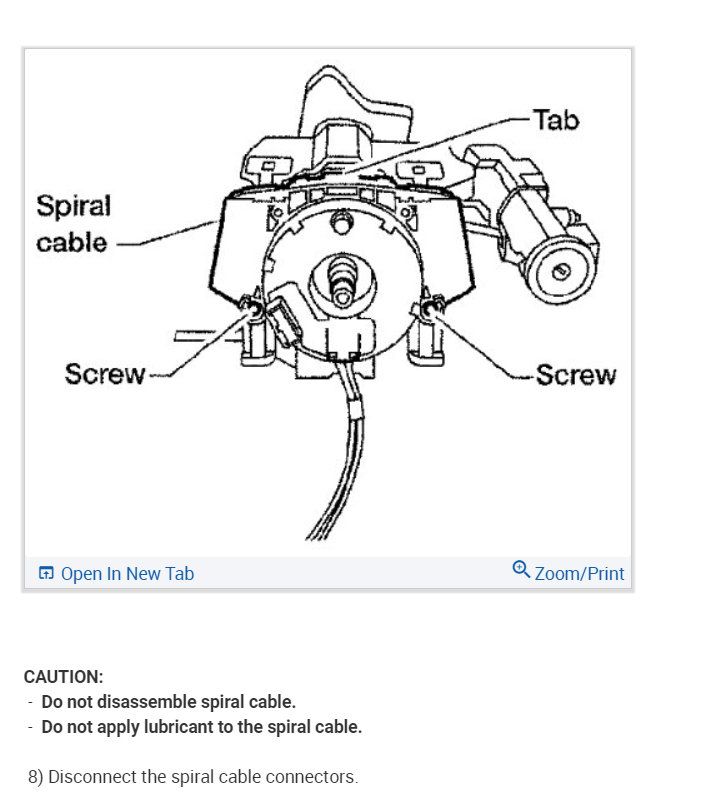 Tab

Spiral cable

Screw

Screw

Open In New Tab

Zoom/Print

CAUTION:
- Do not disassemble spiral cable.
- Do not apply lubricant to the spiral cable.

8) Disconnect the spiral cable connectors.