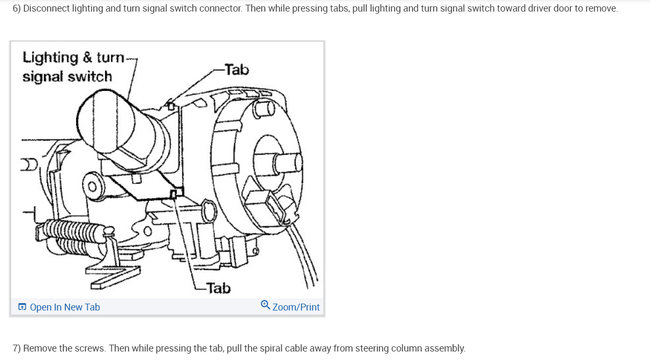 6) Disconnect lighting and turn signal switch connector. Then while pressing tabs, pull lighting and turn signal switch toward driver door to remove.

Lighting & turn signal switch

Tab

Tab

Open In New Tab

Zoom/Print

7) Remove the screws. Then while pressing the tab, pull the spiral cable away from steering column assembly.