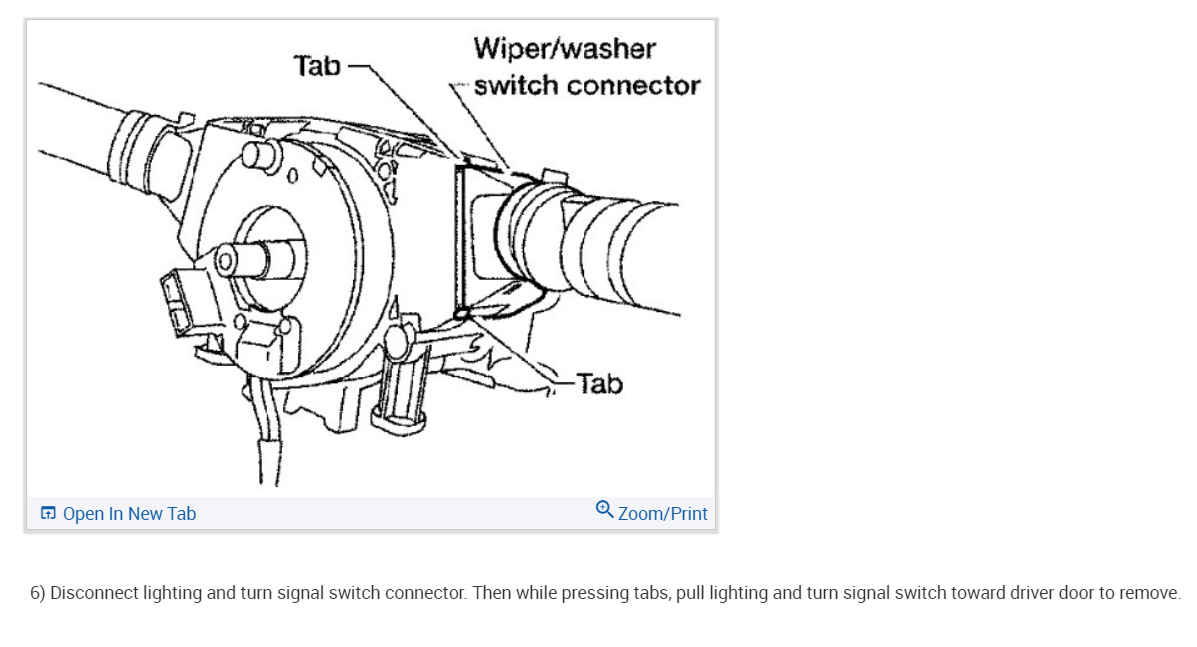 Tab

Wiper/washer switch connector

Tab

Open In New Tab

Zoom/Print

6) Disconnect lighting and turn signal switch connector. Then while pressing tabs, pull lighting and turn signal switch toward driver door to remove.